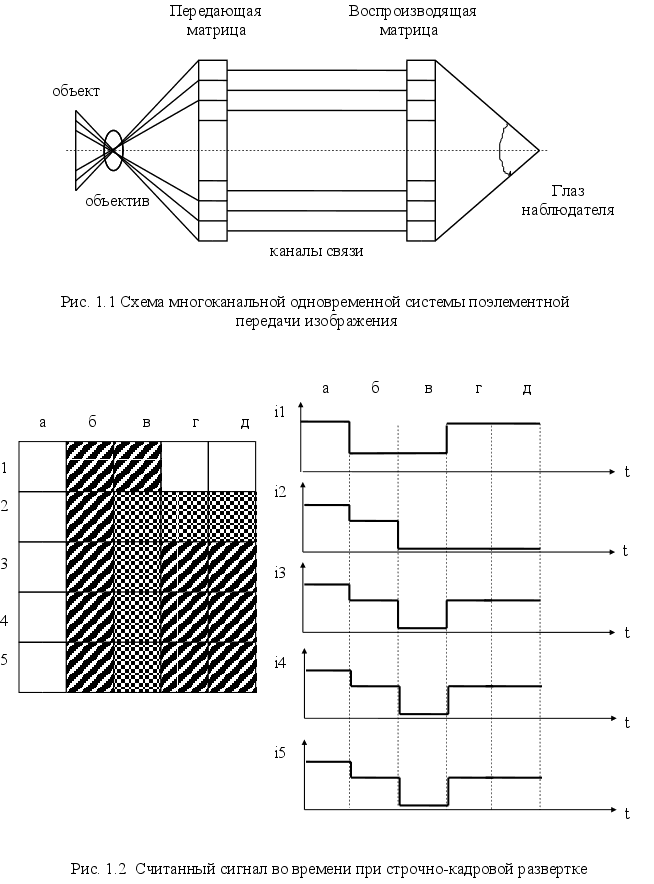 Передающая матрица

Воспроизводящая матрица

объект

объектив

Глаз наблюдателя

каналы связи

Рис. 1.1 Схема многоканальной одновременной системы поэлементной передачи изображения

а б в г д

1
2
3
4
5

а б в г д

i1
t
i2
t
i3
t
i4
t
i5
t

Рис. 1.2 Считанный сигнал во времени при строчно-кадровой развертке