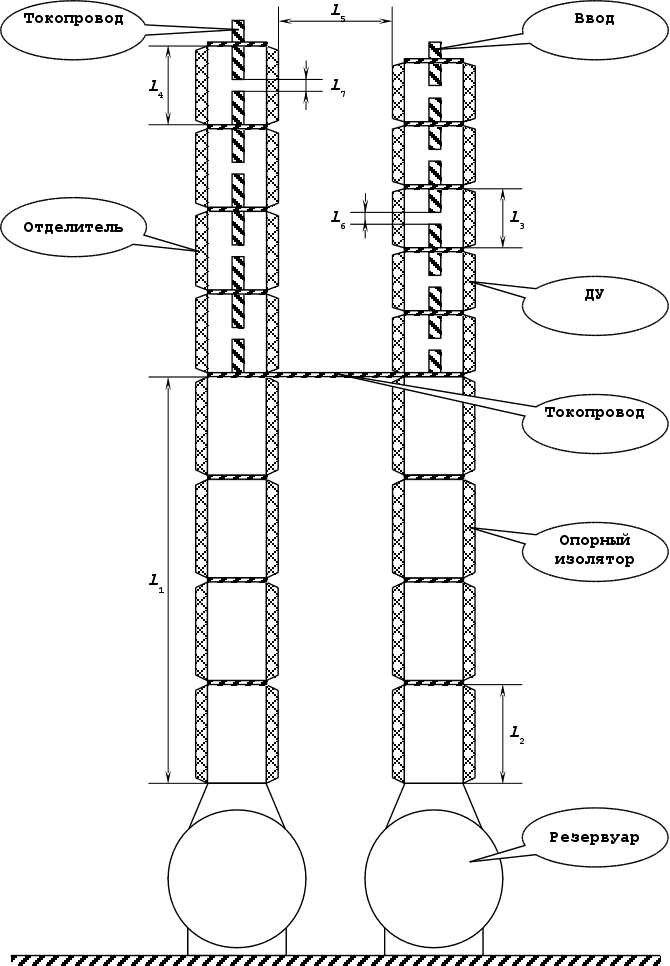 Токопровод

$l_5$

Ввод

$l_4$

$l_7$

Отделитель

$l_6$

$l_3$

ДУ

Токопровод

Опорный изолятор

$l_1$

$l_2$

Резервуар