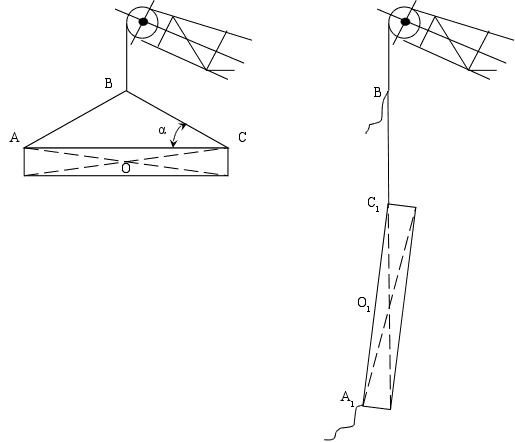 B
A
α
C
O

B
$C_1$
$O_1$
$A_1$