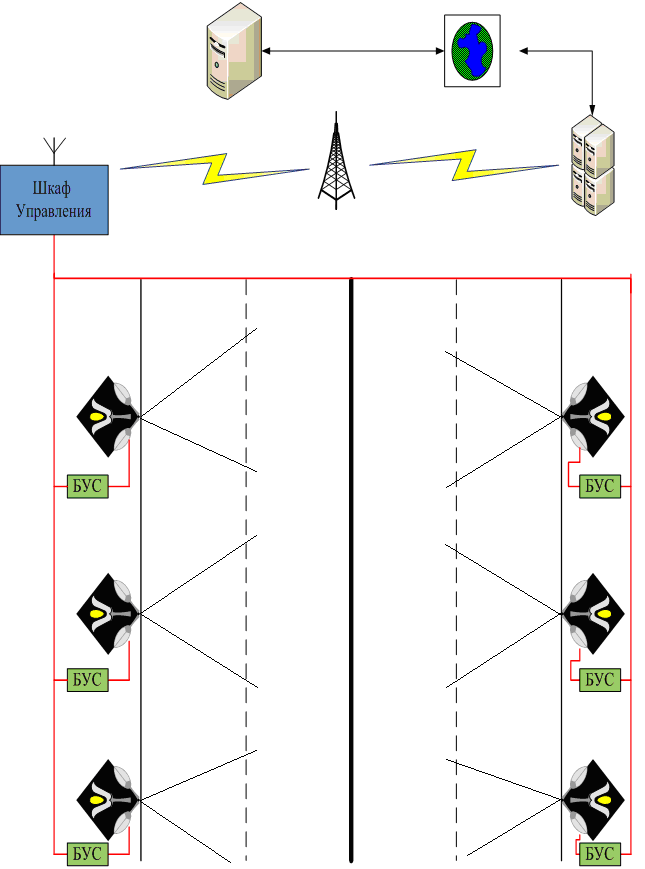 Шкаф Управления

БУС

БУС

БУС

БУС

БУС

БУС