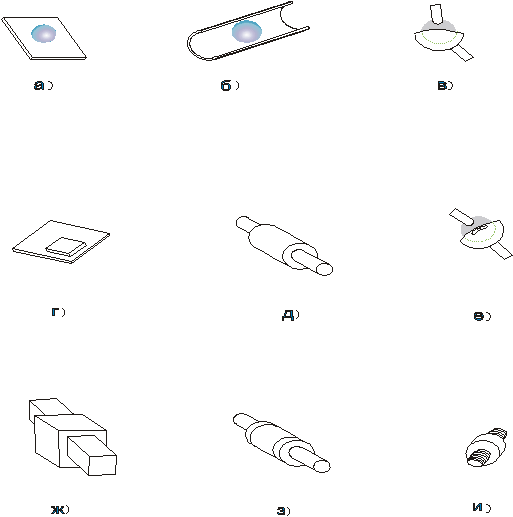 а)

б)

в)

г)

д)

е)

ж)

з)

и)