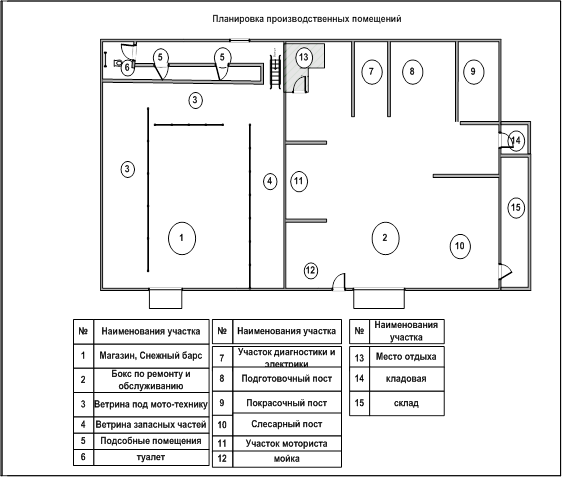 Планировка производственных помещений

6
5
5
13
7
8
9
3
14
3
4
11
15
1
2
10
12

| № | Наименования участка |
|---|---|
| 1 | Магазин, Снежный барс |
| 2 | Бокс по ремонту и обслуживанию |
| 3 | Ветрина под мото-технику |
| 4 | Ветрина запасных частей |
| 5 | Подсобные помещения |
| 6 | туалет |

| № | Наименования участка |
|---|---|
| 7 | Участок диагностики и электрики |
| 8 | Подготовочный пост |
| 9 | Покрасочный пост |
| 10 | Слесарный пост |
| 11 | Участок моториста |
| 12 | мойка |

| № | Наименования участка |
|---|---|
| 13 | Место отдыха |
| 14 | кладовая |
| 15 | склад |