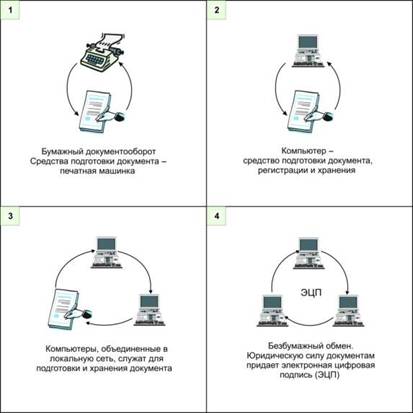 1

Бумажный документооборот
Средства подготовки документа – печатная машинка

2

Компьютер – средство подготовки документа, регистрации и хранения

3

Компьютеры, объединенные в локальную сеть, служат для подготовки и хранения документа

4

ЭЦП

Безбумажный обмен.
Юридическую силу документам придает электронная цифровая подпись (ЭЦП)