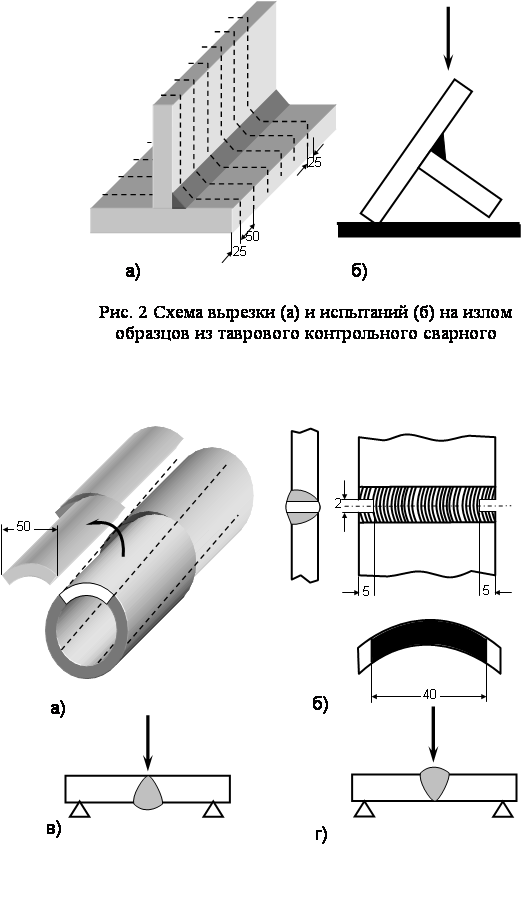 25

50

25

а)

б)

Рис. 2 Схема вырезки (а) и испытаний (б) на излом образцов из таврового контрольного сварного

50

2

5

5

40

а)

б)

в)

г)