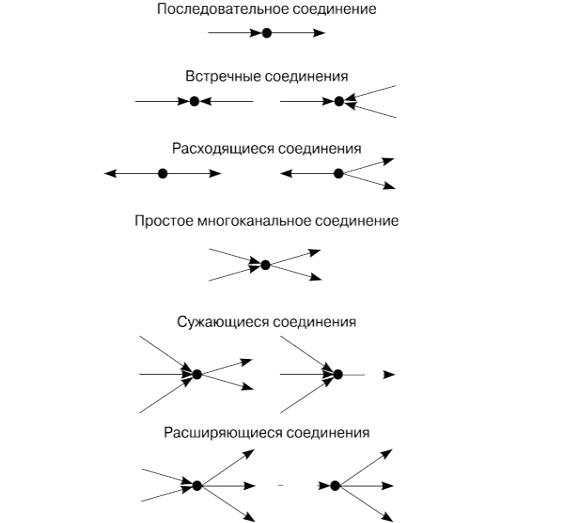 Последовательное соединение

Встречные соединения

Расходящиеся соединения

Простое многоканальное соединение

Сужающиеся соединения

Расширяющиеся соединения