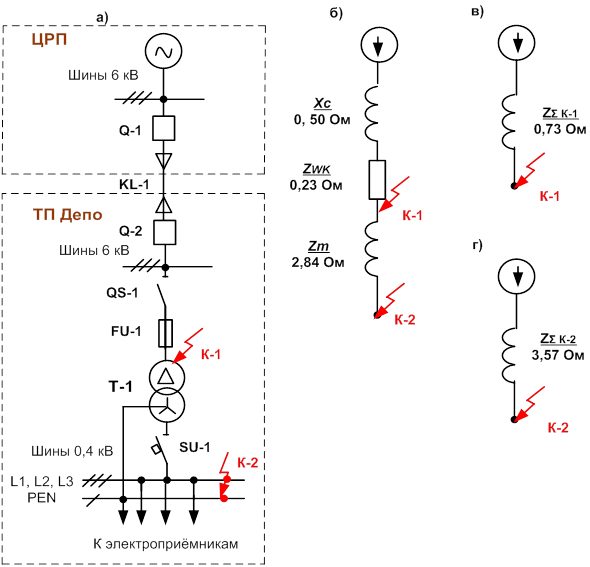 а)

ЦРП

Шины 6 кВ

Q-1

KL-1

ТП Депо

Q-2

Шины 6 кВ

QS-1

FU-1

К-1

T-1

Шины 0,4 кВ

SU-1

К-2

L1, L2, L3
PEN

К электроприёмникам

б)

Xc
0, 50 Ом

Zwк
0,23 Ом

К-1

Zm
2,84 Ом

К-2

в)

ZΣ К-1
0,73 Ом

К-1

г)

ZΣ К-2
3,57 Ом

К-2