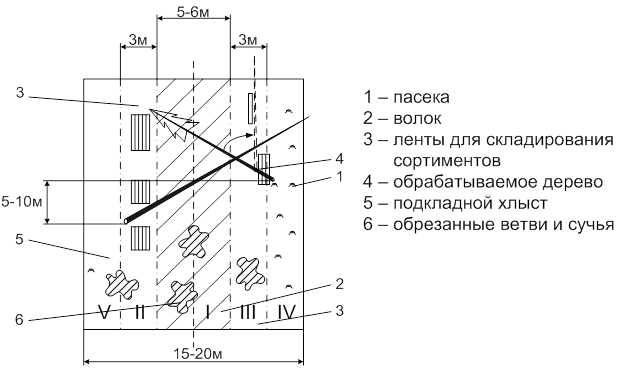 5-6м
3м
3м
3
4
1
5-10м
5
2
6
V
II
I
III
IV
3
15-20м

1 – пасека
2 – волок
3 – ленты для складирования сортиментов
4 – обрабатываемое дерево
5 – подкладной хлыст
6 – обрезанные ветви и сучья