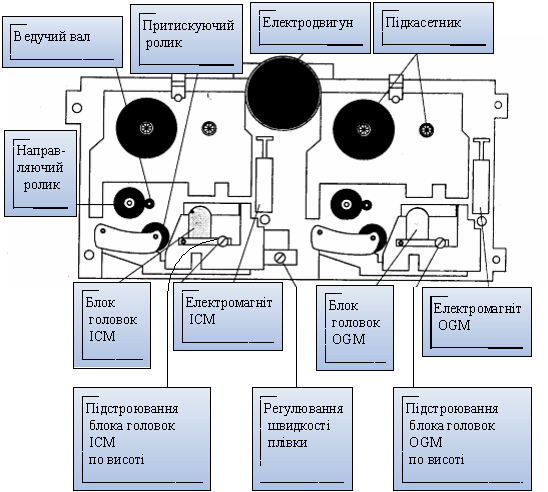 Ведучий вал

Притискуючий ролик

Електродвигун

Підкасетник

Направляючий ролик

Блок головок ICM

Електромагніт ICM

Блок головок OGM

Електромагніт OGM

Підстроювання блока головок ICM по висоті

Регулювання швидкості плівки

Підстроювання блока головок OGM по висоті