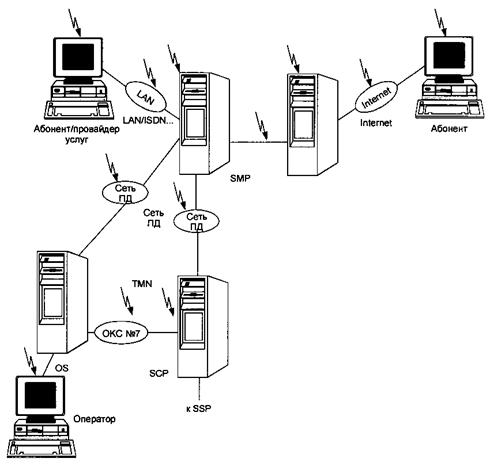 LAN
LAN/ISDN...
Абонент/провайдер услуг
Internet
Internet
Абонент
SMP
Сеть ПД
Сеть ПД
Сеть ПД
TMN
ОКС №7
OS
SCP
к SSP
Оператор