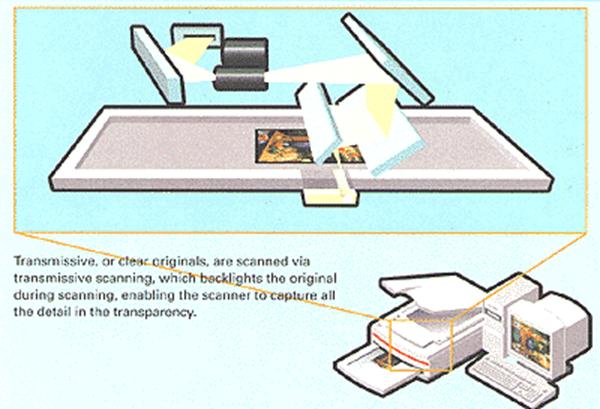 Transmissive, or clear originals, are scanned via transmissive scanning, which backlights the original during scanning, enabling the scanner to capture all the detail in the transparency.