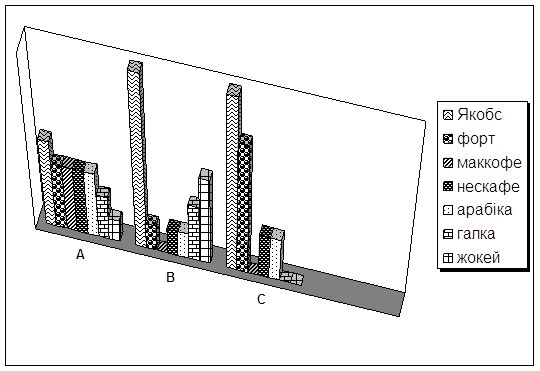 A
B
C

Якобс
форт
маккофе
нескафе
арабіка
галка
жокей