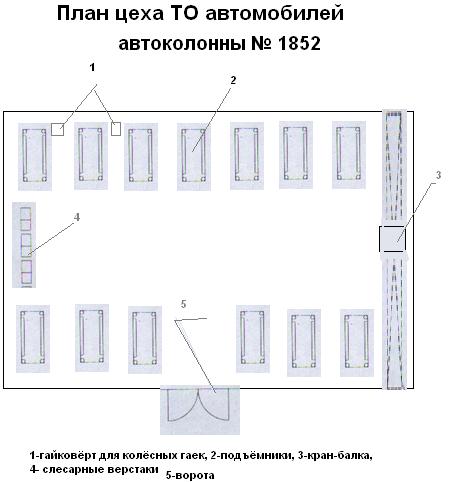 План цеха ТО автомобилей автоколонны № 1852

1

2

3

4

5

1-гайковёрт для колёсных гаек, 2-подъёмники, 3-кран-балка, 4- слесарные верстаки 5-ворота