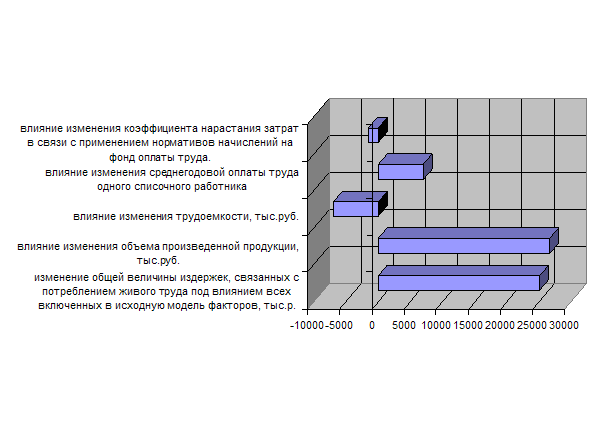 влияние изменения коэффициента нарастания затрат в связи с применением нормативов начислений на фонд оплаты труда.

влияние изменения среднегодовой оплаты труда одного списочного работника

влияние изменения трудоемкости, тыс.руб.

влияние изменения объема произведенной продукции, тыс.руб.

изменение общей величины издержек, связанных с потреблением живого труда под влиянием всех включенных в исходную модель факторов, тыс.р.

-10000 -5000 0 5000 10000 15000 20000 25000 30000