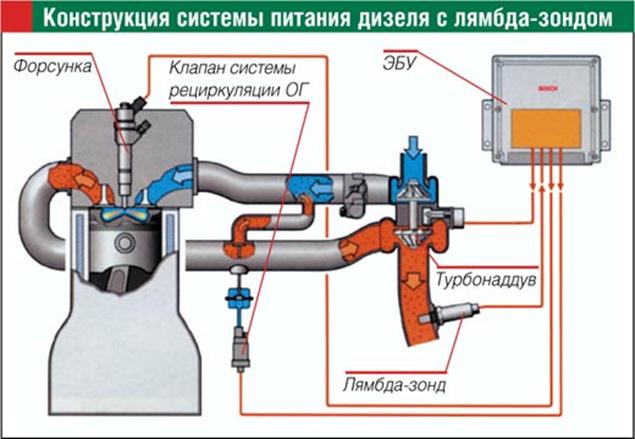 Конструкция системы питания дизеля с лямбда-зондом

Форсунка

Клапан системы рециркуляции ОГ

ЭБУ

BOSCH

Турбонаддув

Лямбда-зонд